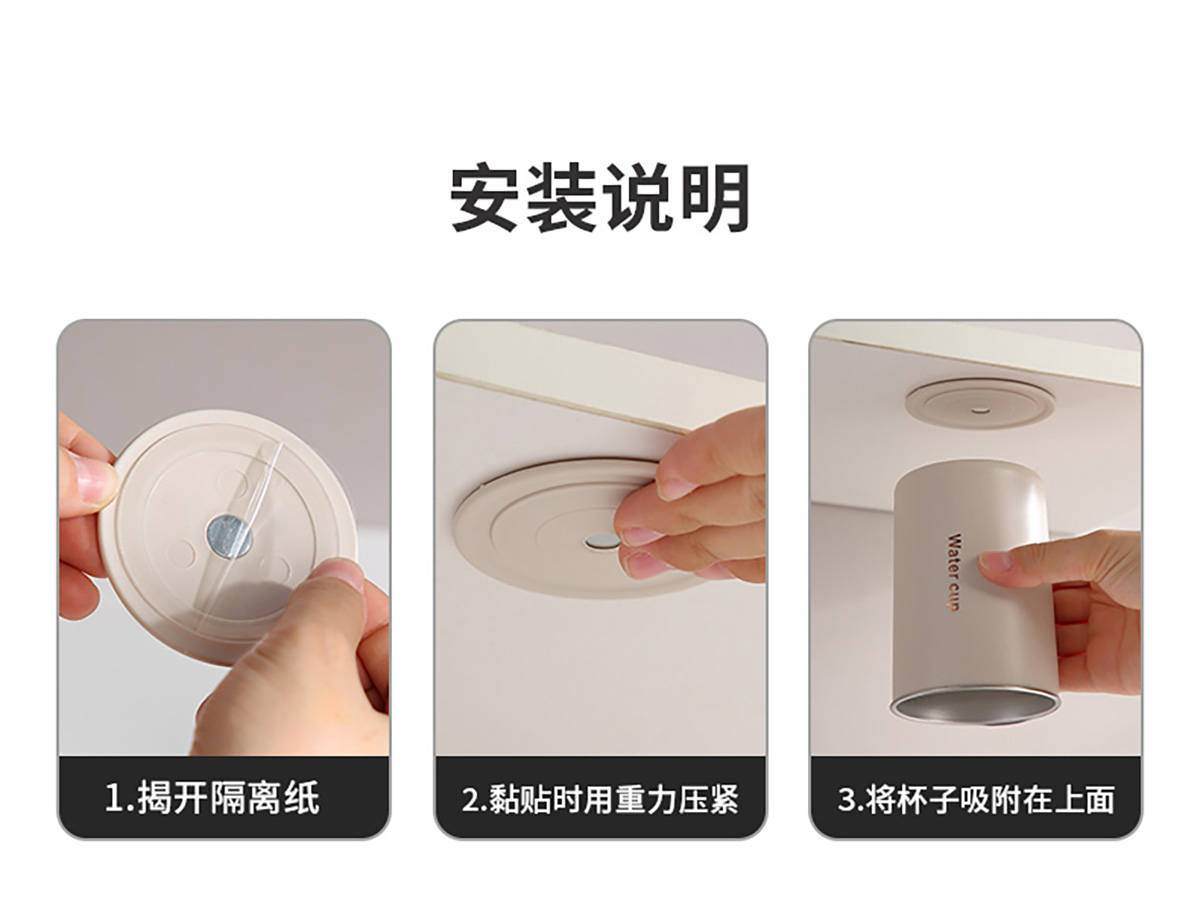 安装说明

1.揭开隔离纸

2.黏贴时用重力压紧

Water cup

3.将杯子吸附在上面