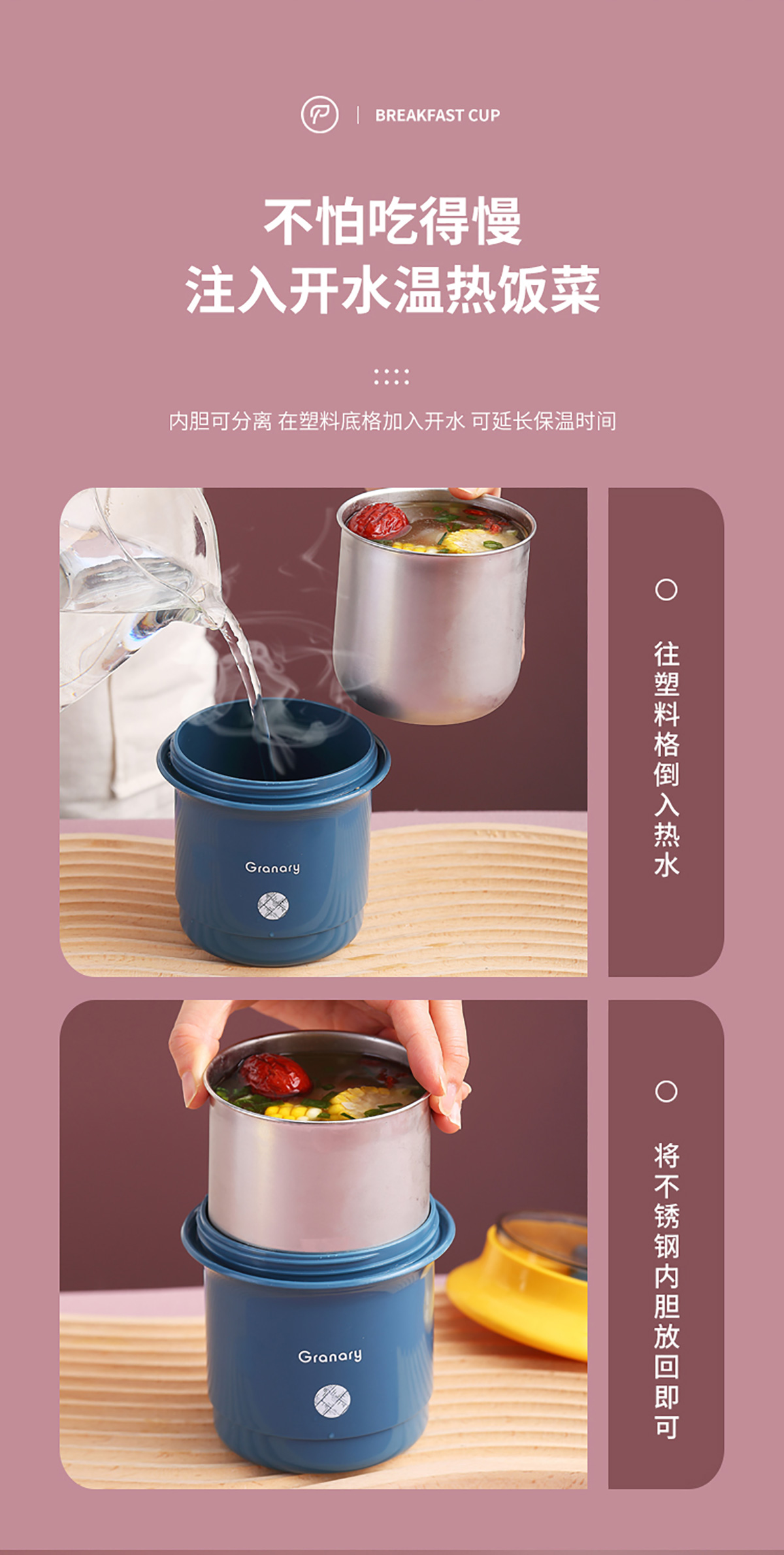 BREAKFAST CUP

不怕吃得慢
注入开水温热饭菜

内胆可分离 在塑料底格加入开水 可延长保温时间

Granary

往塑料格倒入热水

Granary

将不锈钢内胆放回即可