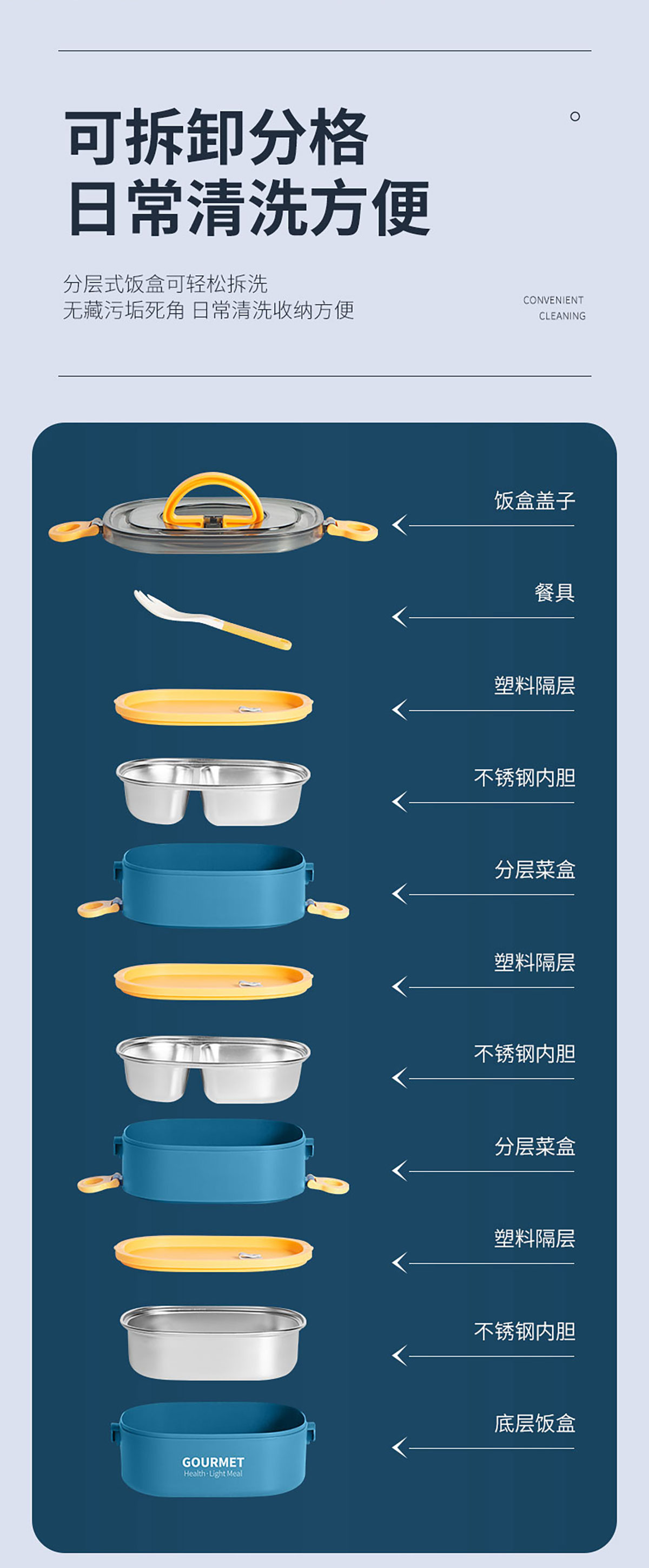 可拆卸分格
日常清洗方便

分层式饭盒可轻松拆洗
无藏污垢死角 日常清洗收纳方便

CONVENIENT
CLEANING

饭盒盖子

餐具

塑料隔层

不锈钢内胆

分层菜盒

塑料隔层

不锈钢内胆

分层菜盒

塑料隔层

不锈钢内胆

底层饭盒

GOURMET
Health · Light Meal